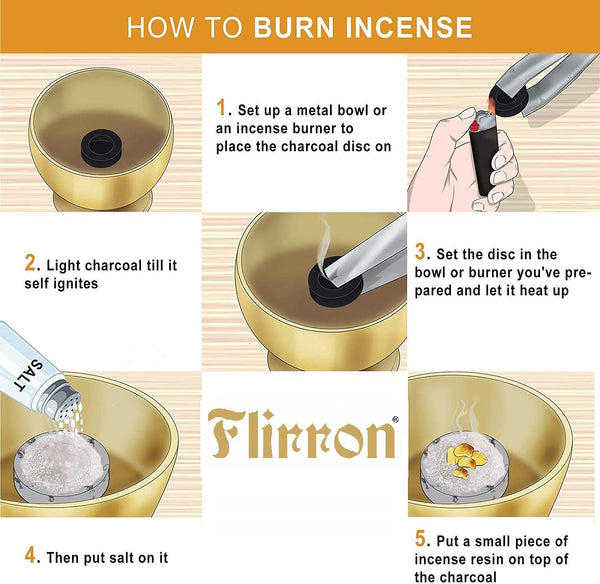 HOW TO BURN INCENSE

1. Set up a metal bowl or an incense burner to place the charcoal disc on

2. Light charcoal till it self ignites

3. Set the disc in the bowl or burner you've prepared and let it heat up

SALT

Flirron®

4. Then put salt on it

5. Put a small piece of incense resin on top of the charcoal