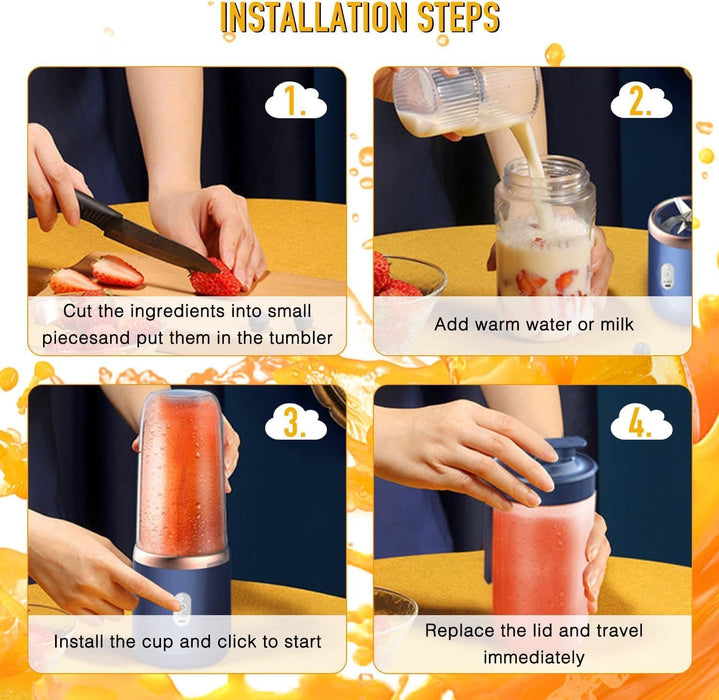 INSTALLATION STEPS

1.

Cut the ingredients into small piecesand put them in the tumbler

2.

Add warm water or milk

3.

Install the cup and click to start

4.

Replace the lid and travel immediately