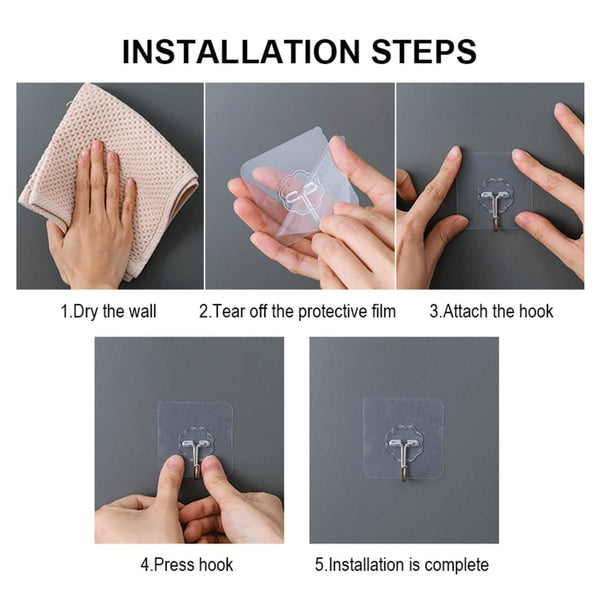 INSTALLATION STEPS

1.Dry the wall

2.Tear off the protective film

3.Attach the hook

4.Press hook

5.Installation is complete