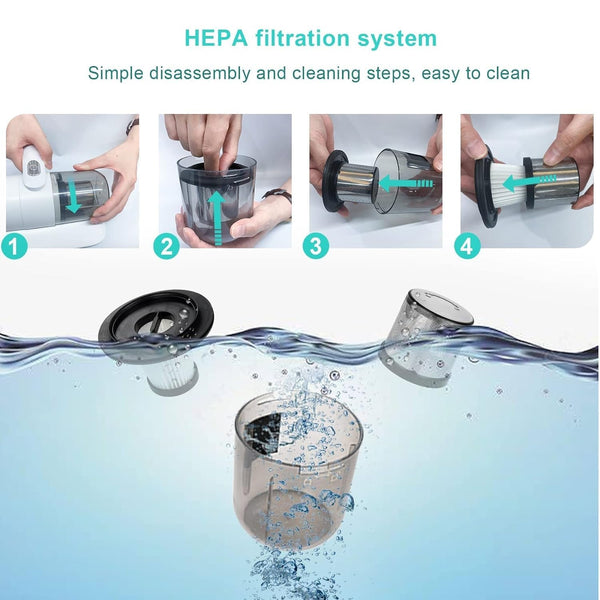 HEPA filtration system

Simple disassembly and cleaning steps, easy to clean

1

2

3

4