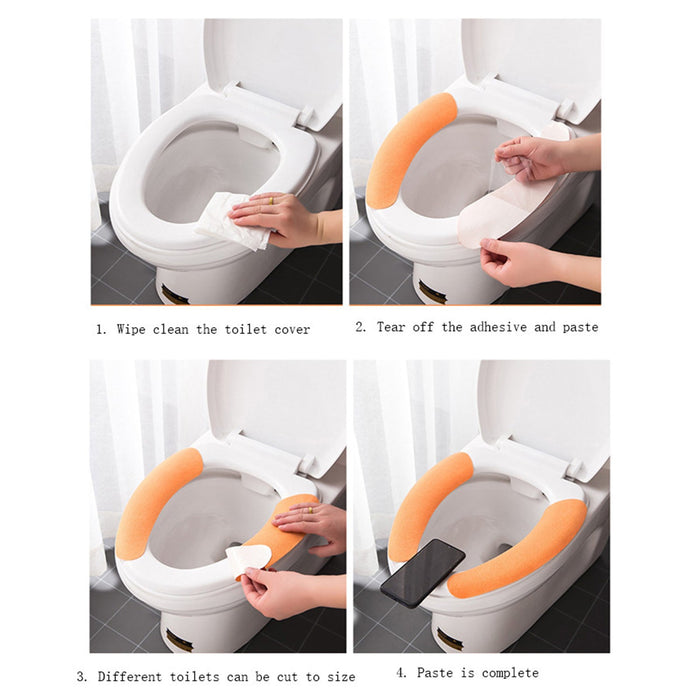 1. Wipe clean the toilet cover

2. Tear off the adhesive and paste

3. Different toilets can be cut to size

4. Paste is complete