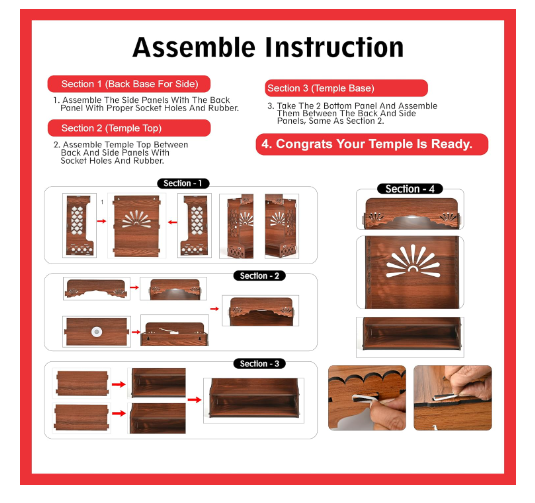 Assemble Instruction

Section 1 (Back Base For Side)

1. Assemble The Side Panels With The Back Panel With Proper Socket Holes And Rubber.

Section 2 (Temple Top)

2. Assemble Temple Top Between Back And Side Panels With Socket Holes And Rubber.

Section 3 (Temple Base)

3. Take The 2 Bottom Panel And Assemble Them Between The Back And Side Panels, Same As Section 2.

4. Congrats Your Temple Is Ready.

Section - 1

1

Section - 2

Section - 3

Section - 4