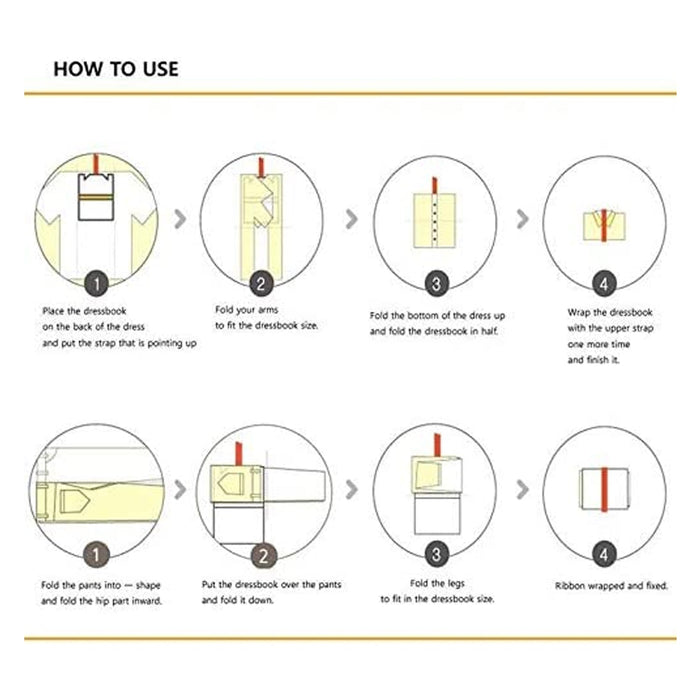 HOW TO USE

1

Place the dressbook on the back of the dress and put the strap that is pointing up

2

Fold your arms to fit the dressbook size.

3

Fold the bottom of the dress up and fold the dressbook in half.

4

Wrap the dressbook with the upper strap one more time and finish it.

1

Fold the pants into — shape and fold the hip part inward.

2

Put the dressbook over the pants and fold it down.

3

Fold the legs to fit in the dressbook size.

4

Ribbon wrapped and fixed.