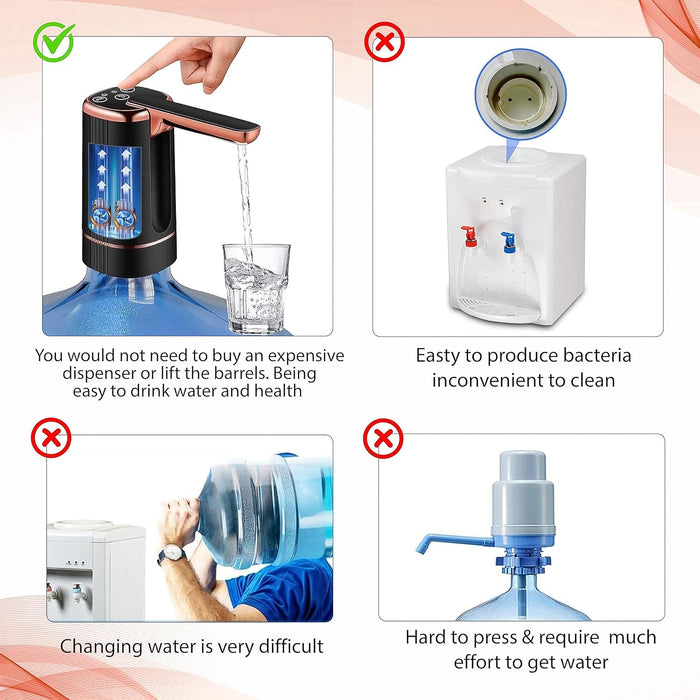 You would not need to buy an expensive dispenser or lift the barrels. Being easy to drink water and health

Easty to produce bacteria inconvenient to clean

Changing water is very difficult

Hard to press & require much effort to get water