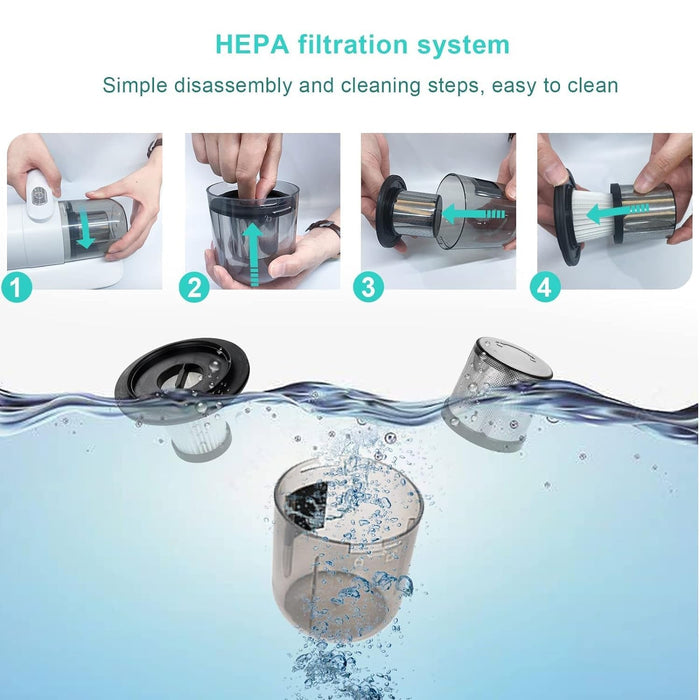 HEPA filtration system

Simple disassembly and cleaning steps, easy to clean

1

2

3

4