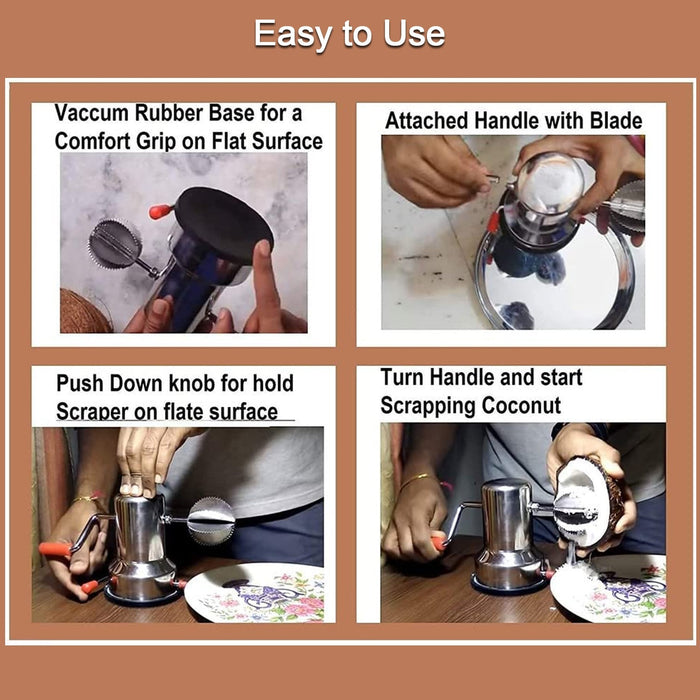 Easy to Use

Vaccum Rubber Base for a Comfort Grip on Flat Surface

Attached Handle with Blade

Push Down knob for hold Scraper on flate surface

Turn Handle and start Scrapping Coconut