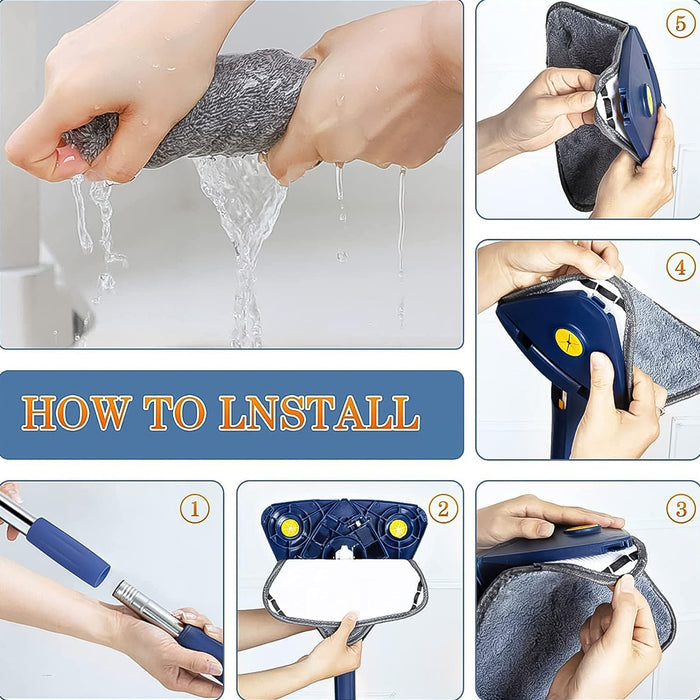 5

4

HOW TO LNSTALL

1

2

3