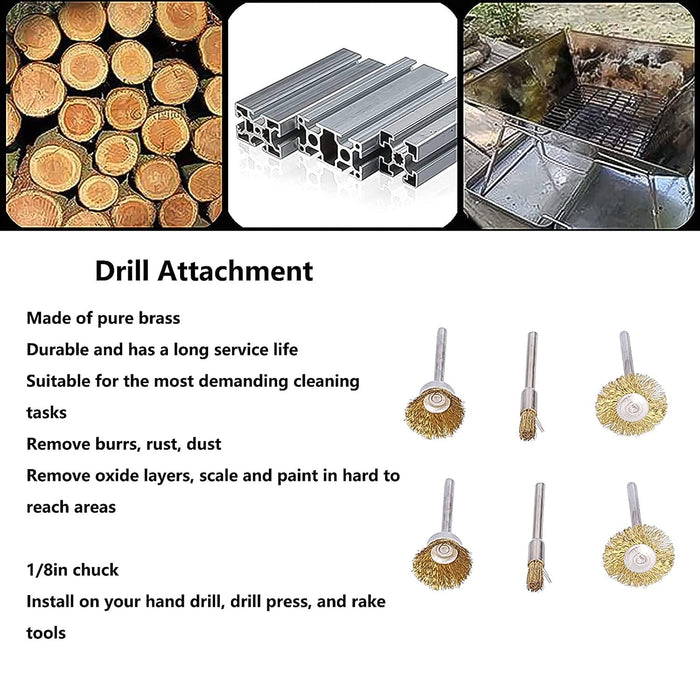 Drill Attachment

Made of pure brass
Durable and has a long service life
Suitable for the most demanding cleaning tasks
Remove burrs, rust, dust
Remove oxide layers, scale and paint in hard to reach areas

1/8in chuck
Install on your hand drill, drill press, and rake tools