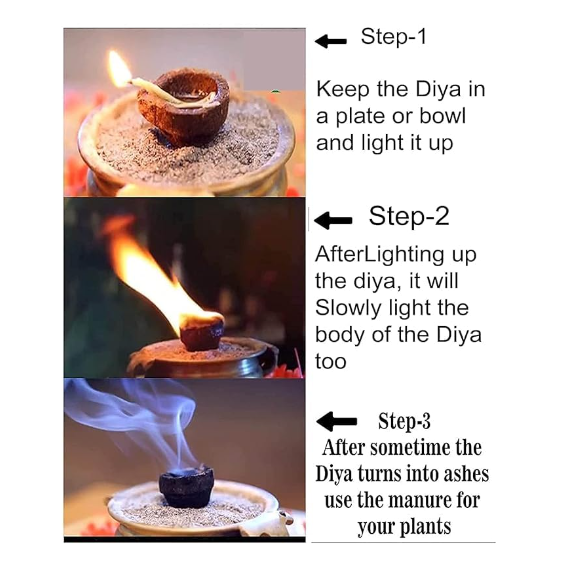 Step-1

Keep the Diya in a plate or bowl and light it up

Step-2

AfterLighting up the diya, it will Slowly light the body of the Diya too

Step-3

After sometime the Diya turns into ashes use the manure for your plants